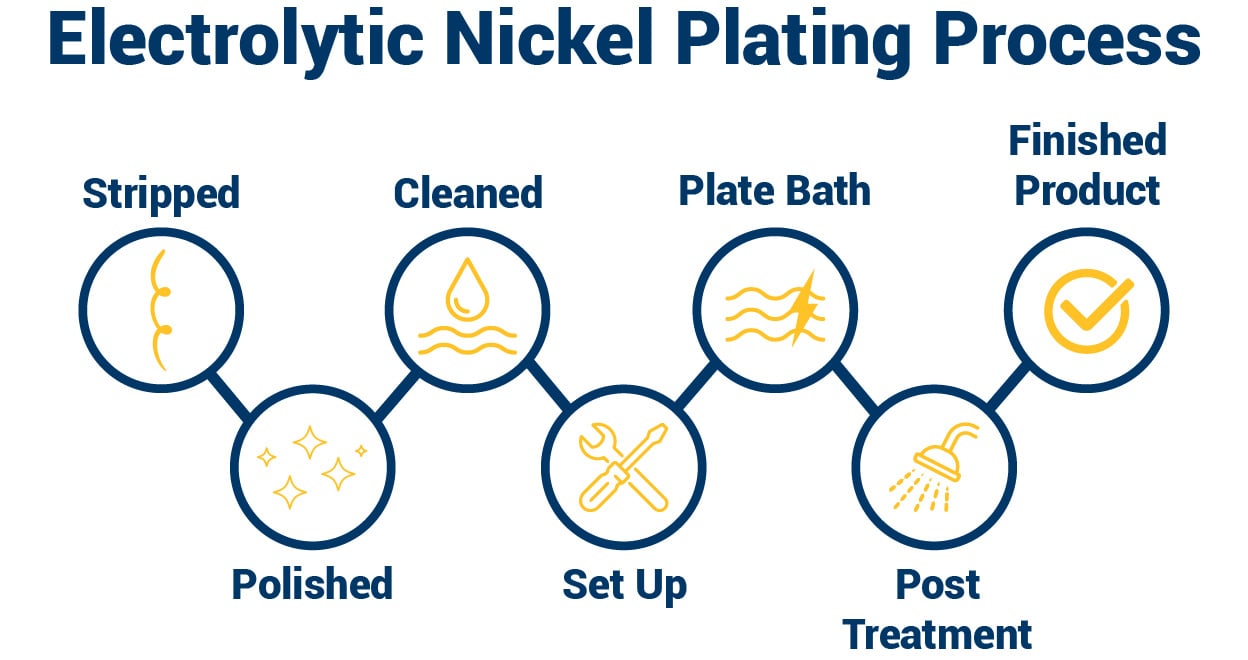 Electrolytic Nickel Plating Process

Stripped

Polished

Cleaned

Set Up

Plate Bath

Post Treatment

Finished Product