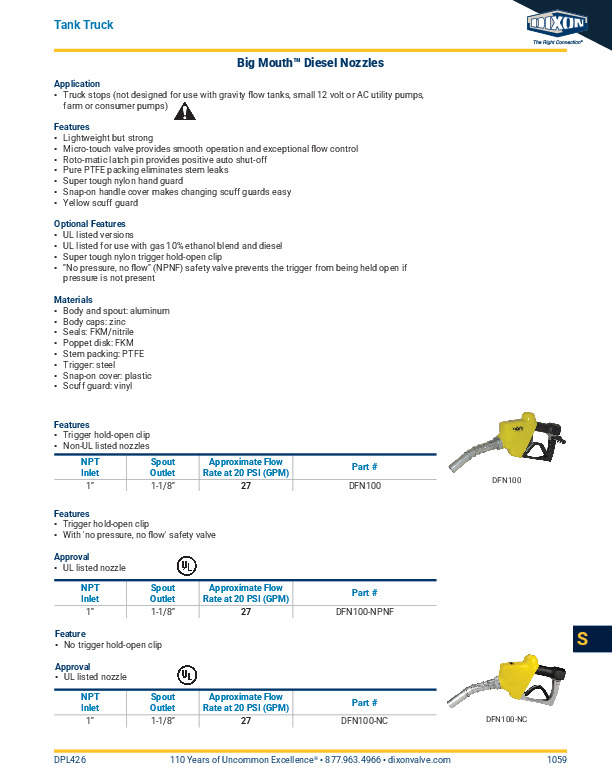 Tank Truck

DIXON
The Right Connection®

Big Mouth™ Diesel Nozzles

Application
• Truck stops (not designed for use with gravity flow tanks, small 12 volt or AC utility pumps, farm or consumer pumps)

Features
• Lightweight but strong
• Micro-touch valve provides smooth operation and exceptional flow control
• Roto-matic latch pin provides positive auto shut-off
• Pure PTFE packing eliminates stem leaks
• Super tough nylon hand guard
• Snap-on handle cover makes changing scuff guards easy
• Yellow scuff guard

Optional Features
• UL listed versions
• UL listed for use with gas 10% ethanol blend and diesel
• Super tough nylon trigger hold-open clip
• "No pressure, no flow" (NPNF) safety valve prevents the trigger from being held open if pressure is not present

Materials
• Body and spout: aluminum
• Body caps: zinc
• Seals: FKM/nitrile
• Poppet disk: FKM
• Stem packing: PTFE
• Trigger: steel
• Snap-on cover: plastic
• Scuff guard: vinyl

Features
• Trigger hold-open clip
• Non-UL listed nozzles

| NPT Inlet | Spout Outlet | Approximate Flow Rate at 20 PSI (GPM) | Part # |
|---|---|---|---|
| 1" | 1-1/8" | 27 | DFN100 |

DFN100

Features
• Trigger hold-open clip
• With 'no pressure, no flow' safety valve

Approval
• UL listed nozzle

UL

| NPT Inlet | Spout Outlet | Approximate Flow Rate at 20 PSI (GPM) | Part # |
|---|---|---|---|
| 1" | 1-1/8" | 27 | DFN100-NPNF |

Feature
• No trigger hold-open clip

Approval
• UL listed nozzle

UL

| NPT Inlet | Spout Outlet | Approximate Flow Rate at 20 PSI (GPM) | Part # |
|---|---|---|---|
| 1" | 1-1/8" | 27 | DFN100-NC |

DFN100-NC

S

DPL426 110 Years of Uncommon Excellence® • 877.963.4966 • dixonvalve.com 1059